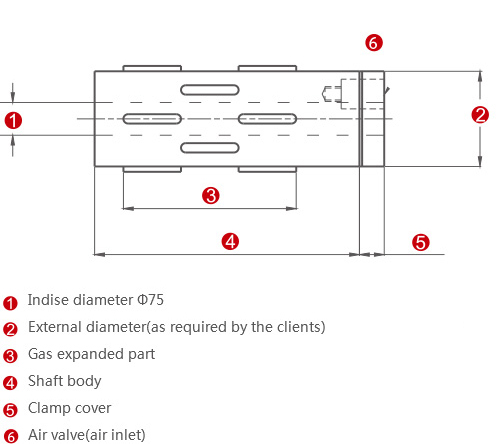 6
1
2
3
4
5

1 Indise diameter Φ75
2 External diameter(as required by the clients)
3 Gas expanded part
4 Shaft body
5 Clamp cover
6 Air valve(air inlet)